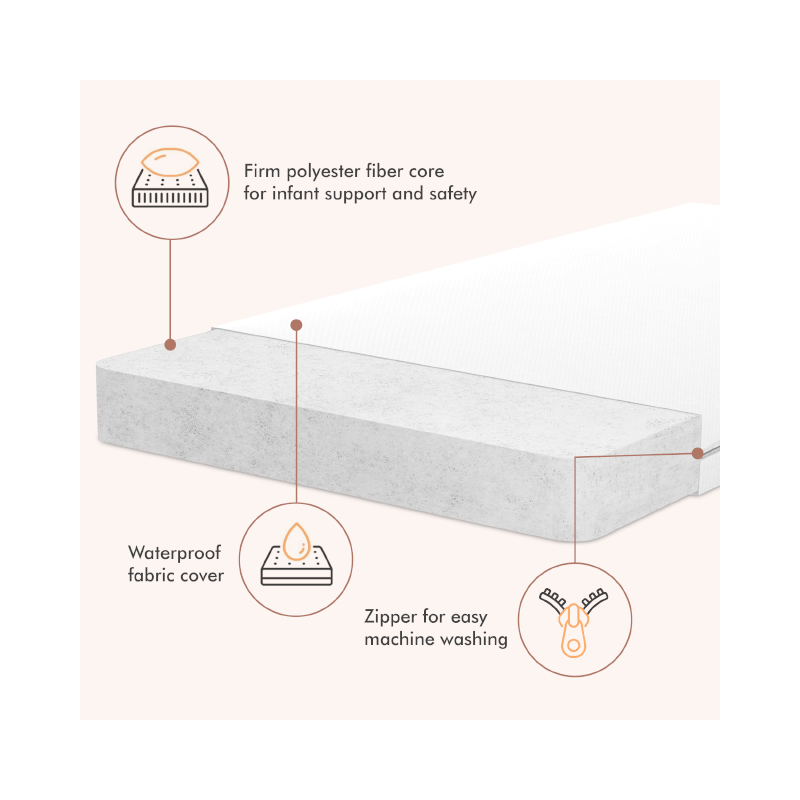 Firm polyester fiber core for infant support and safety

Waterproof fabric cover

Zipper for easy machine washing